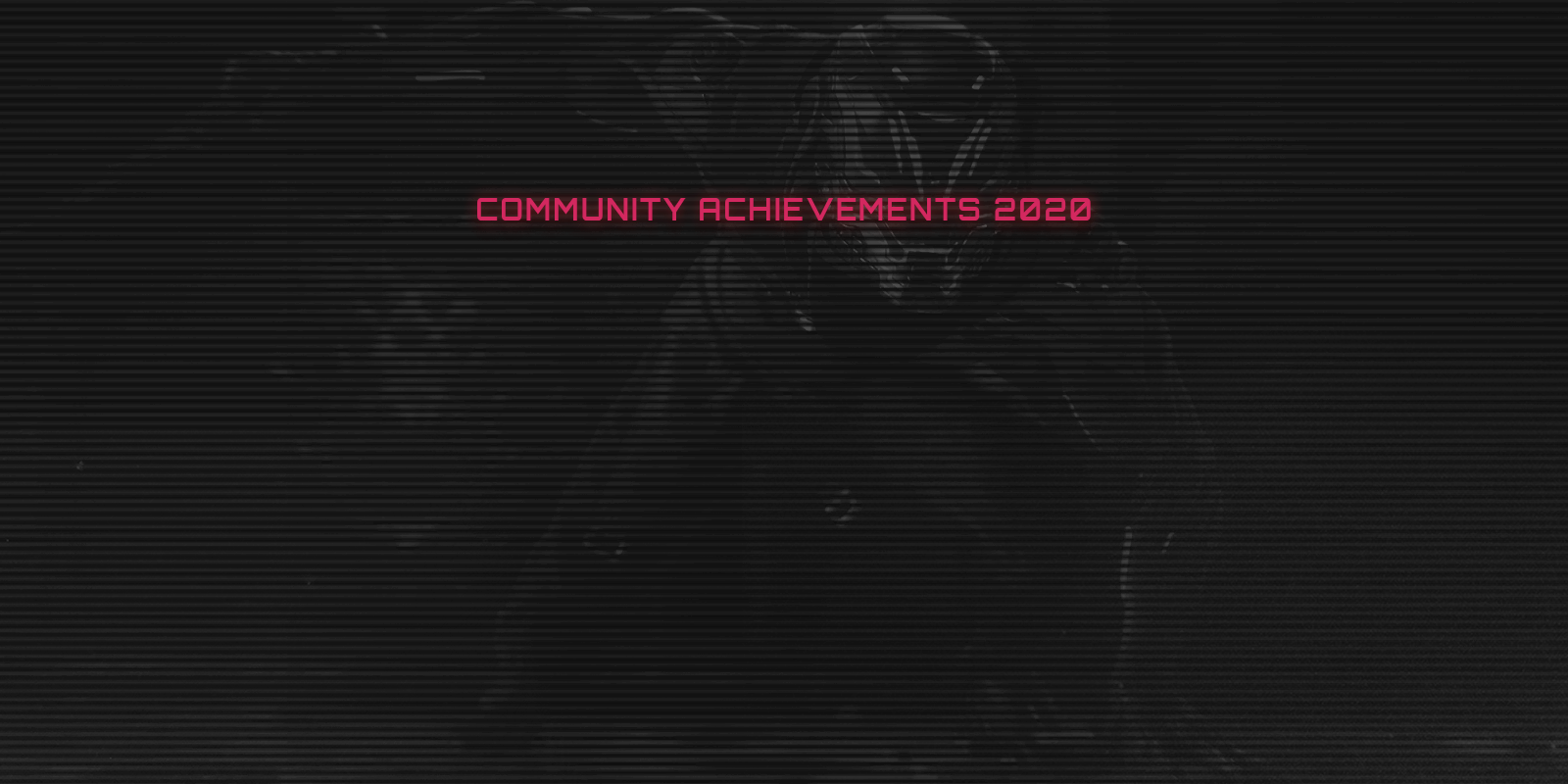 COMMUNITY ACHIEVEMENTS 2020