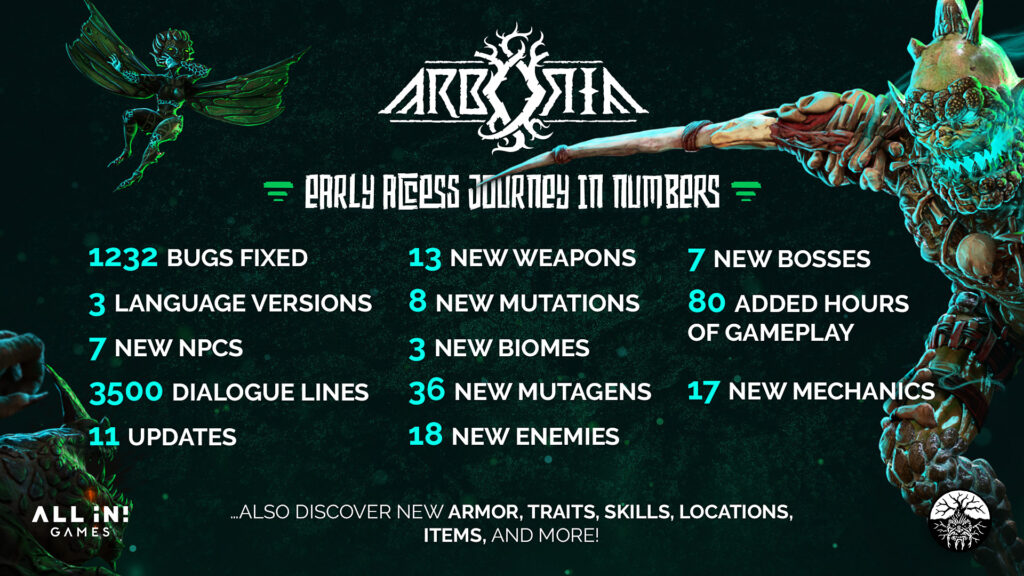 ARBORIA

EARLY ACCESS JOURNEY IN NUMBERS

1232 BUGS FIXED

3 LANGUAGE VERSIONS

7 NEW NPCS

3500 DIALOGUE LINES

11 UPDATES

13 NEW WEAPONS

8 NEW MUTATIONS

3 NEW BIOMES

36 NEW MUTAGENS

18 NEW ENEMIES

7 NEW BOSSES

80 ADDED HOURS OF GAMEPLAY

17 NEW MECHANICS

ALL IN! GAMES

...ALSO DISCOVER NEW ARMOR, TRAITS, SKILLS, LOCATIONS, ITEMS, AND MORE!